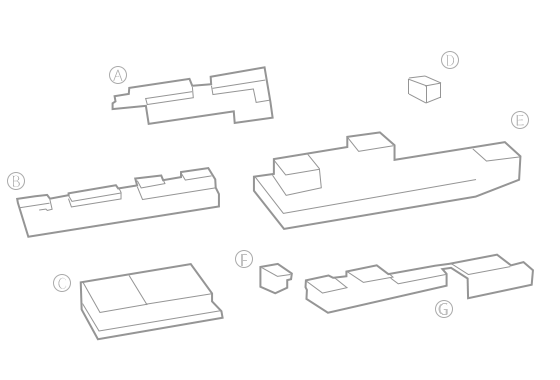 A
D
E
B
C
F
G